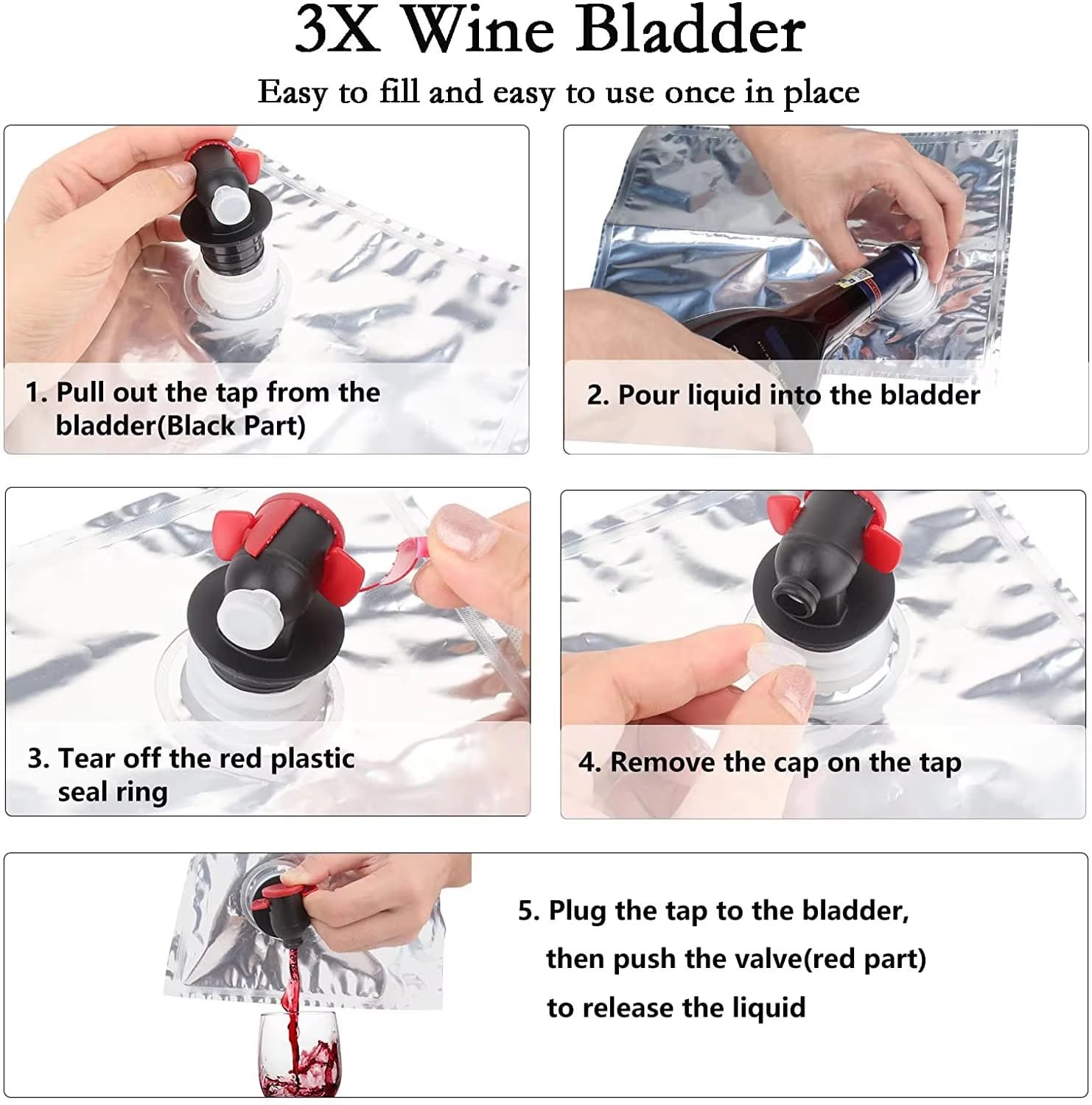 3X Wine Bladder

Easy to fill and easy to use once in place

1. Pull out the tap from the bladder(Black Part)

2. Pour liquid into the bladder

3. Tear off the red plastic seal ring

4. Remove the cap on the tap

5. Plug the tap to the bladder, then push the valve(red part) to release the liquid